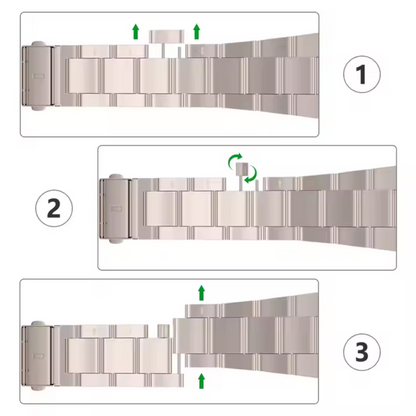 1

2

3