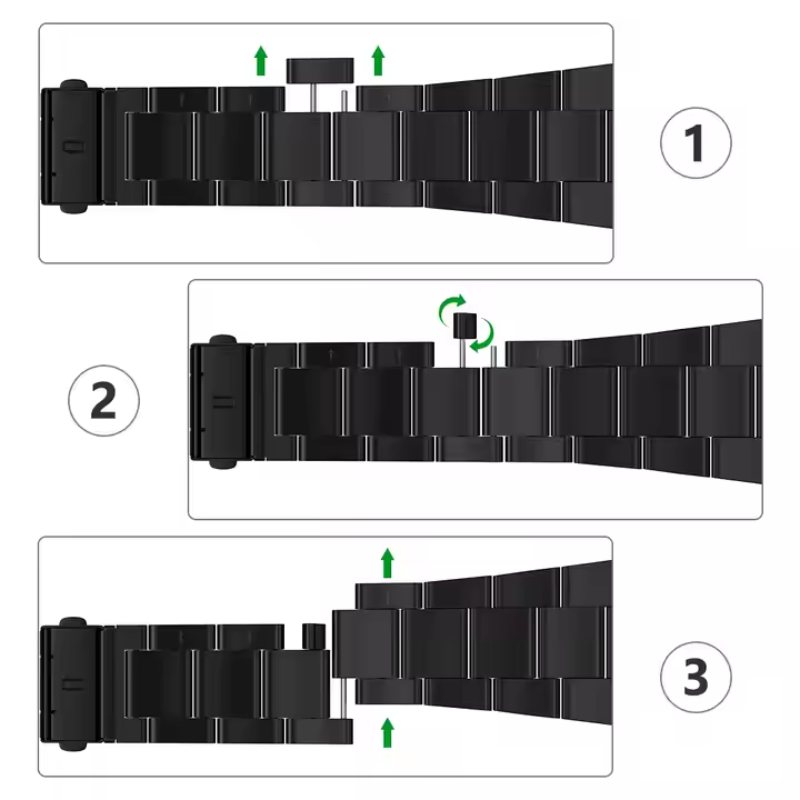 1

2

3